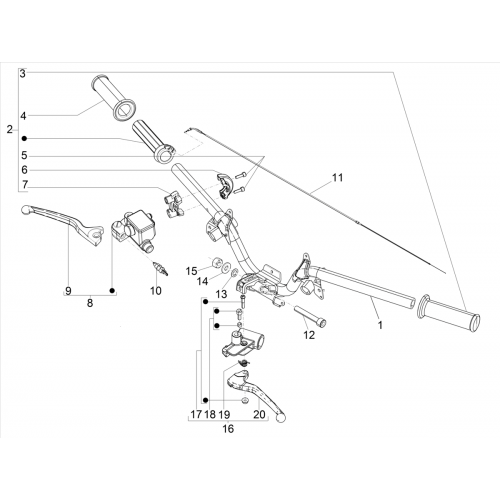 3
4
2
5
6
7
11
9
8
10
15
14
13
12
1
17
18
19
20
16